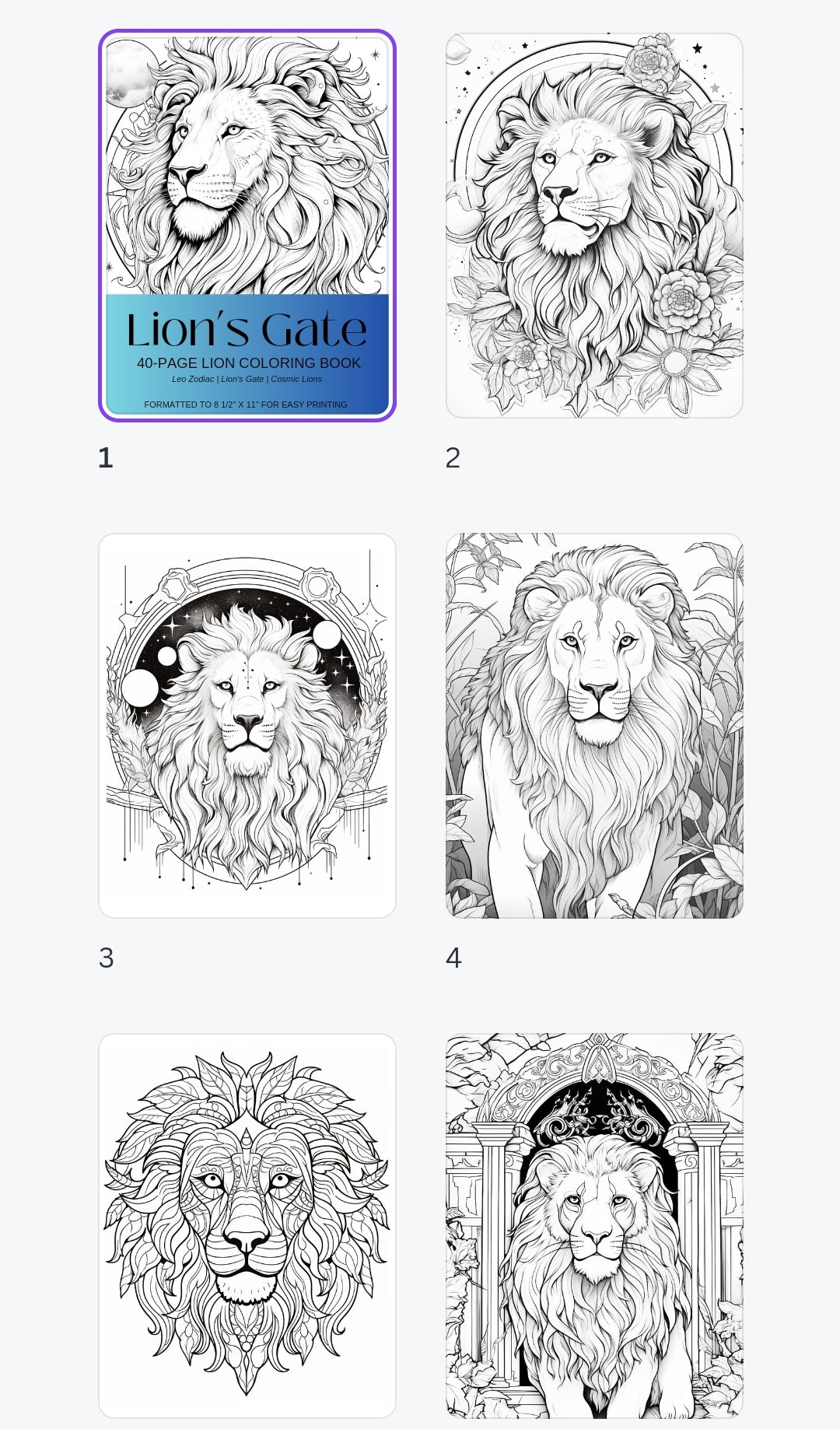 Lion's Gate
40-PAGE LION COLORING BOOK
Leo Zodiac | Lion's Gate | Cosmic Lions
FORMATTED TO 8 1/2" X 11" FOR EASY PRINTING

1

2

3

4